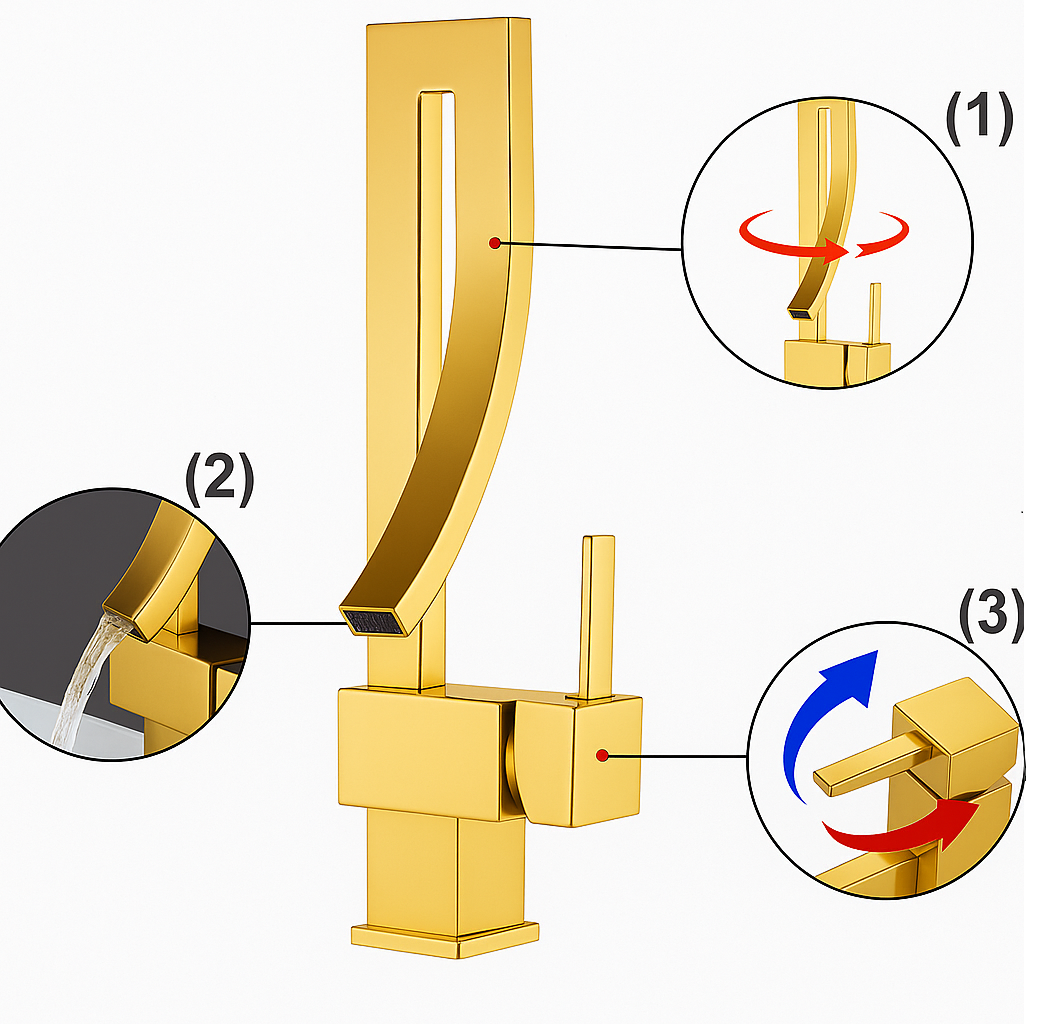 (1)

(2)

(3)